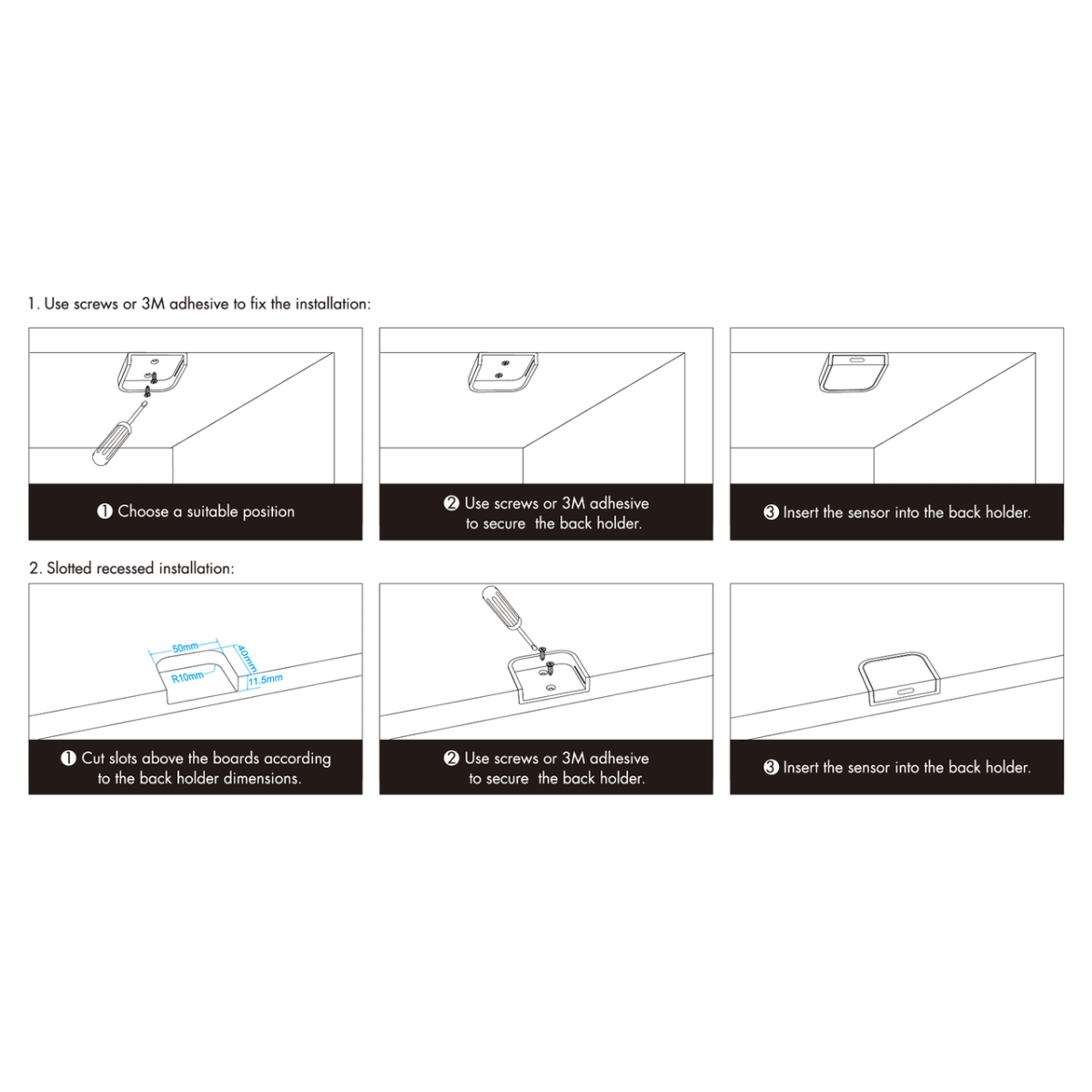 1. Use screws or 3M adhesive to fix the installation:

❶ Choose a suitable position

❷ Use screws or 3M adhesive to secure the back holder.

❸ Insert the sensor into the back holder.

2. Slotted recessed installation:

50mm

40mm

R10mm

11.5mm

❶ Cut slots above the boards according to the back holder dimensions.

❷ Use screws or 3M adhesive to secure the back holder.

❸ Insert the sensor into the back holder.