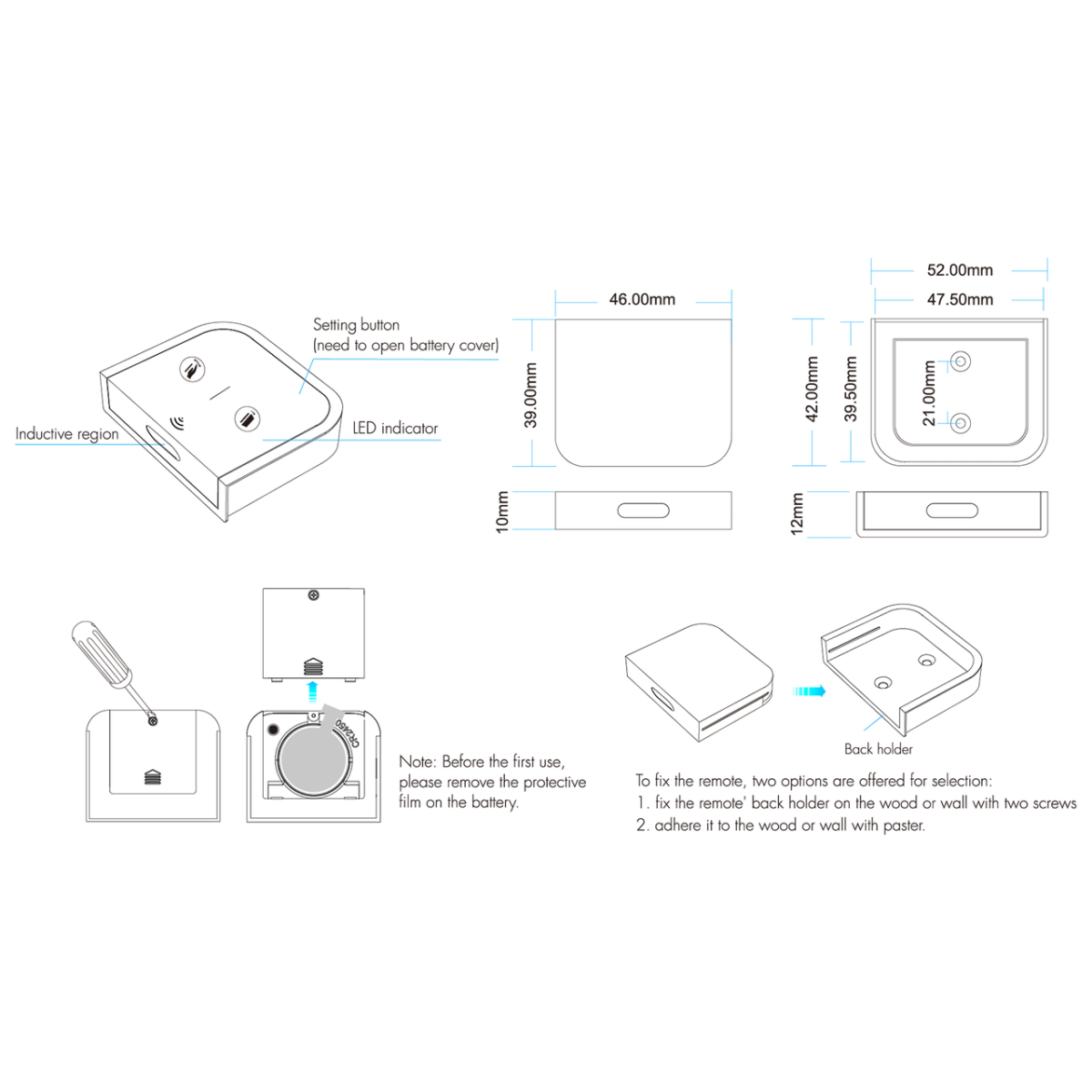 Setting button
(need to open battery cover)

Inductive region

LED indicator

46.00mm

39.00mm

10mm

52.00mm

47.50mm

42.00mm

39.50mm

21.00mm

12mm

CR2450

Note: Before the first use, please remove the protective film on the battery.

Back holder

To fix the remote, two options are offered for selection:
1. fix the remote' back holder on the wood or wall with two screws
2. adhere it to the wood or wall with paster.