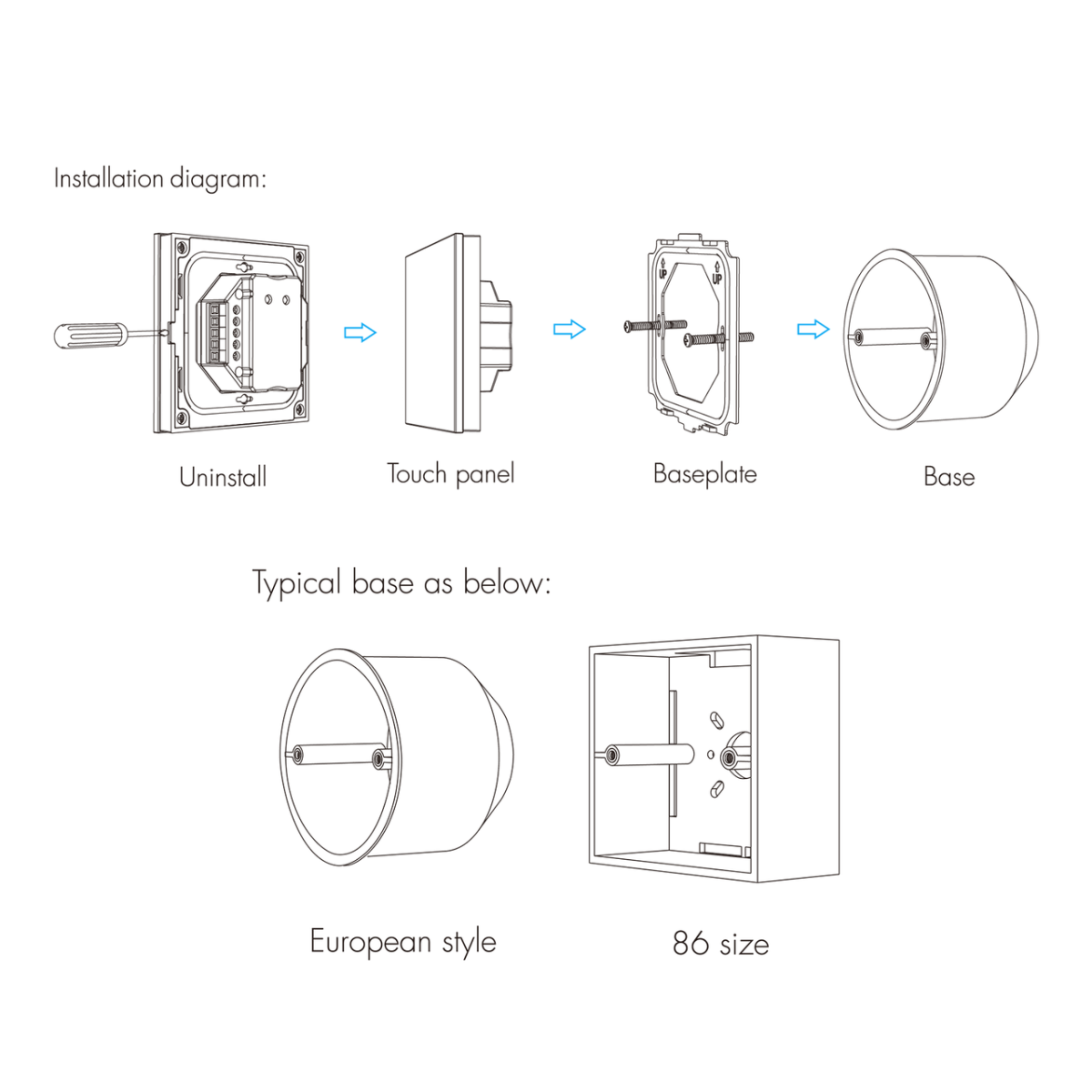 Installation diagram:

UP

UP

Uninstall

Touch panel

Baseplate

Base

Typical base as below:

European style

86 size