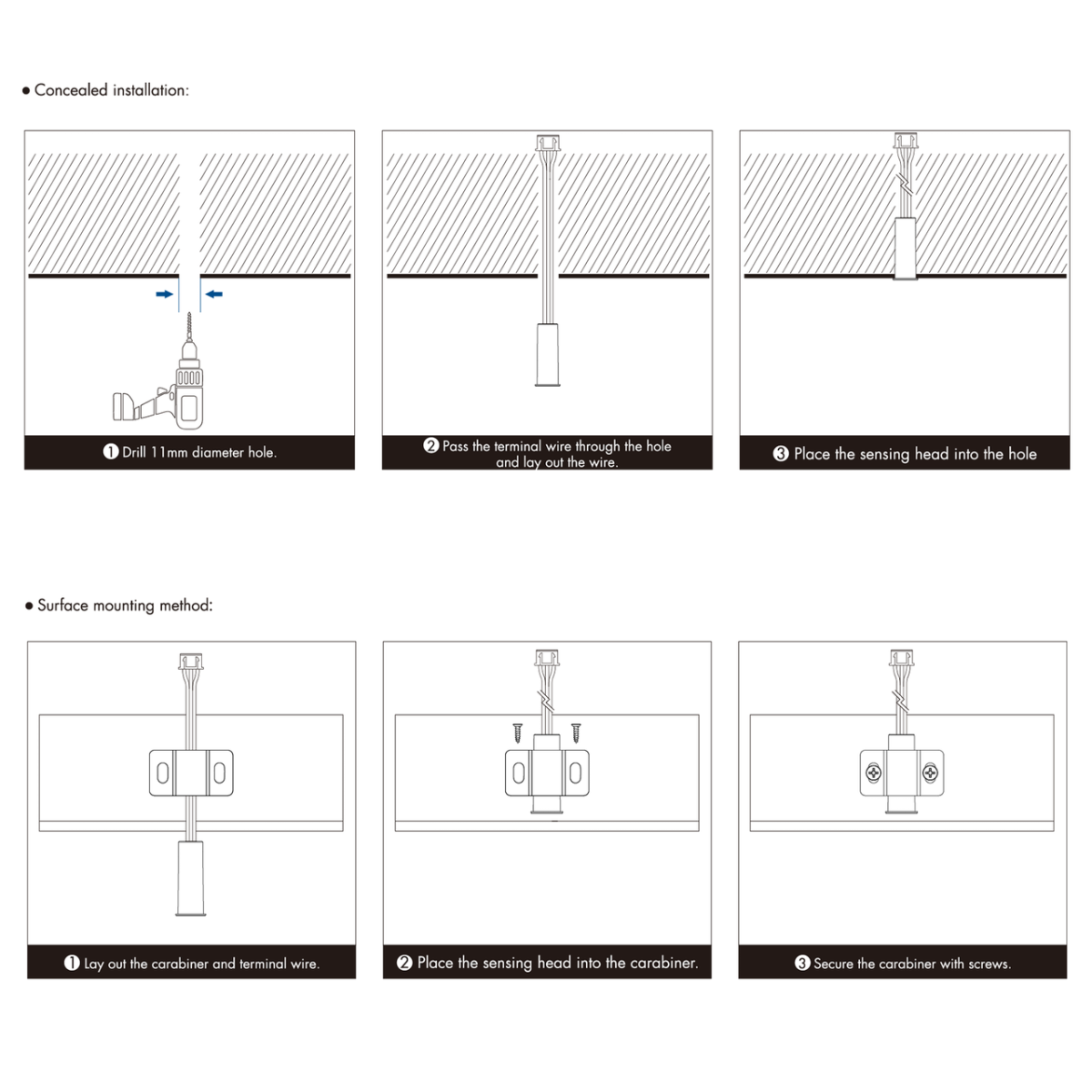 ● Concealed installation:

❶ Drill 11mm diameter hole.

❷ Pass the terminal wire through the hole and lay out the wire.

❸ Place the sensing head into the hole

● Surface mounting method:

❶ Lay out the carabiner and terminal wire.

❷ Place the sensing head into the carabiner.

❸ Secure the carabiner with screws.