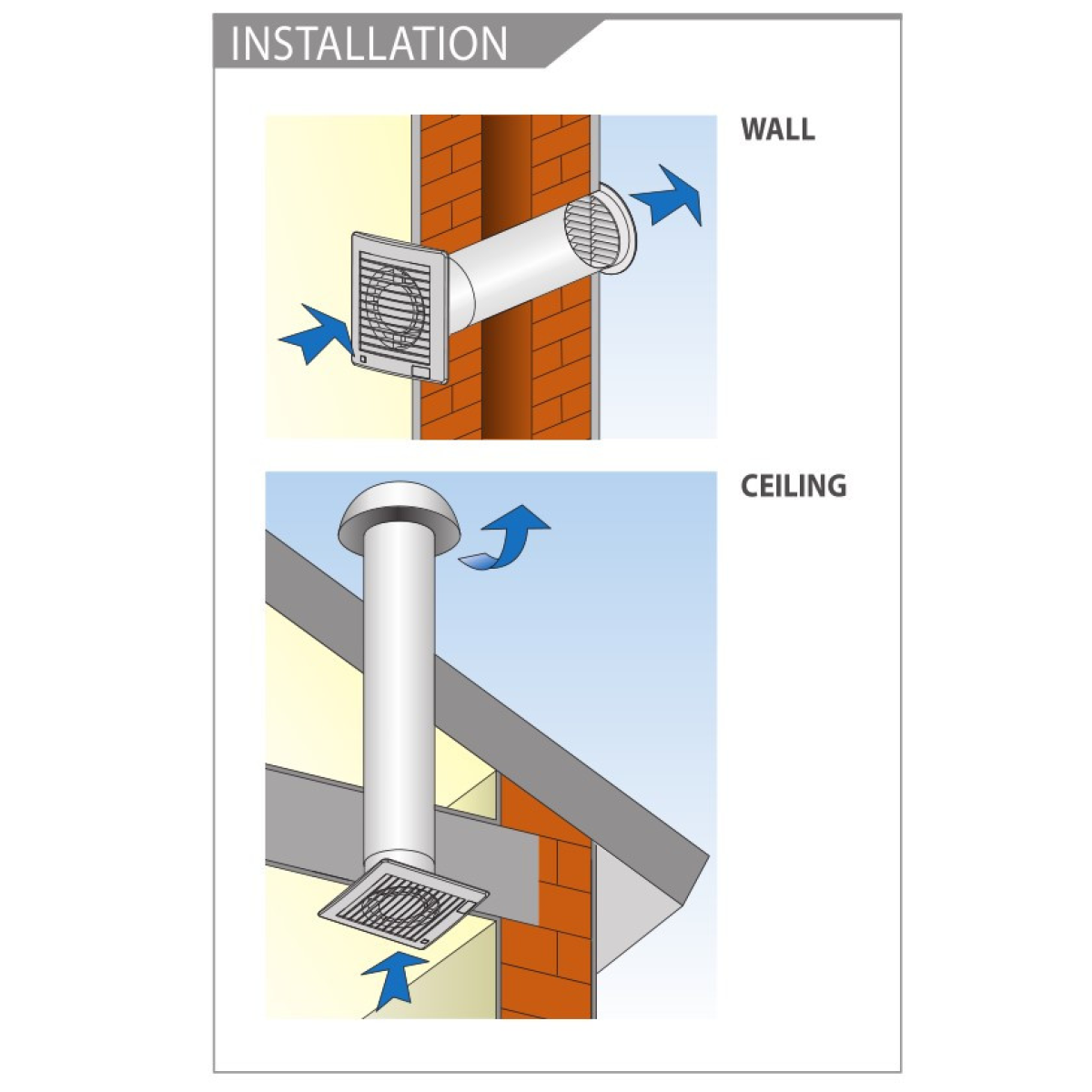 INSTALLATION

WALL

CEILING